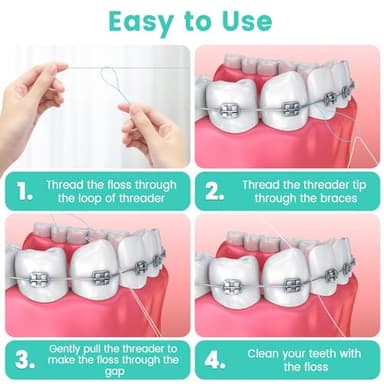 Easy to Use

1. Thread the floss through the loop of threader

2. Thread the threader tip through the braces

3. Gently pull the threader to make the floss through the gap

4. Clean your teeth with the floss