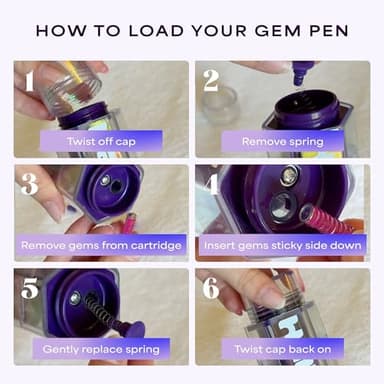 HOW TO LOAD YOUR GEM PEN

1
Twist off cap

2
Remove spring

3
Remove gems from cartridge

4
Insert gems sticky side down

5
Gently replace spring

6
Twist cap back on