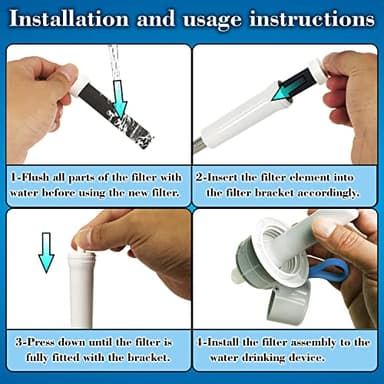 Installation and usage instructions

1-Flush all parts of the filter with water before using the new filter.

2-Insert the filter element into the filter bracket accordingly.

3-Press down until the filter is fully fitted with the bracket.

4-Install the filter assembly to the water drinking device.