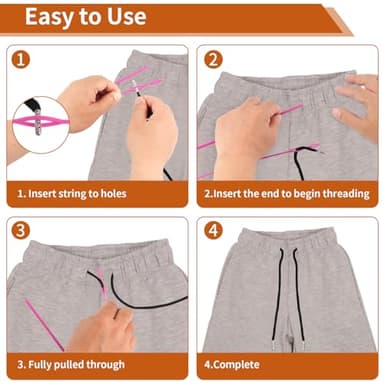 Easy to Use

1

1. Insert string to holes

2

2.Insert the end to begin threading

3

3. Fully pulled through

4

4.Complete