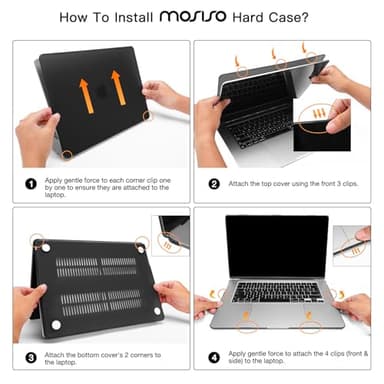 How To Install MOSISO Hard Case?

1 Apply gentle force to each corner clip one by one to ensure they are attached to the laptop.

2 Attach the top cover using the front 3 clips.

3 Attach the bottom cover's 2 corners to the laptop.

4 Apply gentle force to attach the 4 clips (front & side) to the laptop.