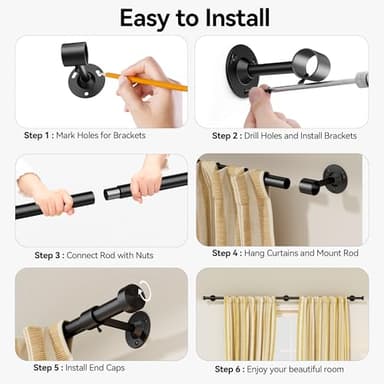 Easy to Install

Step 1 : Mark Holes for Brackets

Step 2 : Drill Holes and Install Brackets

Step 3 : Connect Rod with Nuts

Step 4 : Hang Curtains and Mount Rod

Step 5 : Install End Caps

Step 6 : Enjoy your beautiful room