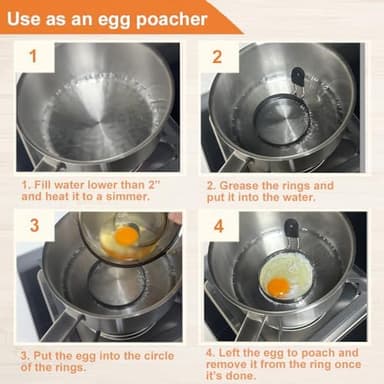 Use as an egg poacher

1

1. Fill water lower than 2" and heat it to a simmer.

2

2. Grease the rings and put it into the water.

3

3. Put the egg into the circle of the rings.

4

4. Left the egg to poach and remove it from the ring once it's done.