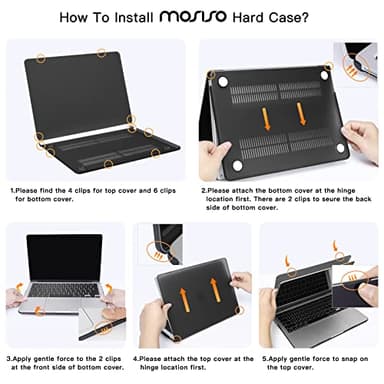 How To Install MOSISO Hard Case?

1.Please find the 4 clips for top cover and 6 clips for bottom cover.

2.Please attach the bottom cover at the hinge location first. There are 2 clips to seure the back side of bottom cover.

3.Apply gentle force to the 2 clips at the front side of bottom cover.

4.Please attach the top cover at the hinge location first.

5.Apply gentle force to snap on the top cover.