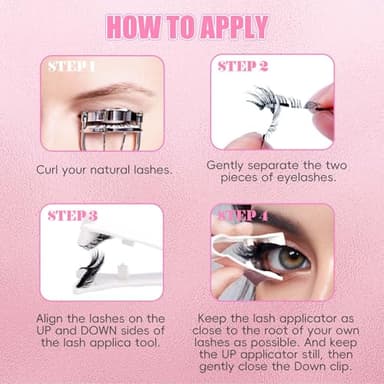 HOW TO APPLY

STEP 1

Curl your natural lashes.

STEP 2

Gently separate the two pieces of eyelashes.

STEP 3

Align the lashes on the UP and DOWN sides of the lash applica tool.

STEP 4

Keep the lash applicator as close to the root of your own lashes as possible. And keep the UP applicator still, then gently close the Down clip.