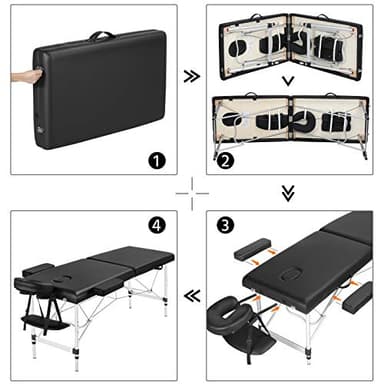 1

2

3

4