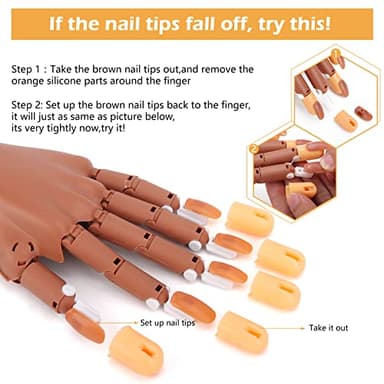 If the nail tips fall off, try this!

Step 1 : Take the brown nail tips out,and remove the orange silicone parts around the finger

Step 2: Set up the brown nail tips back to the finger, it will just as same as picture below, its very tightly now,try it!

1

2

Set up nail tips

Take it out