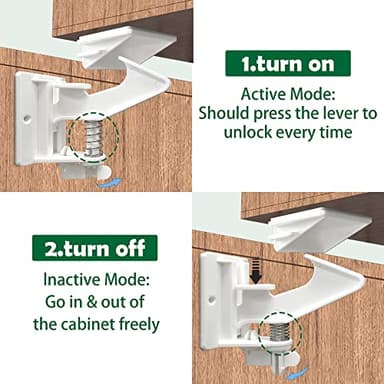 1.turn on

Active Mode:
Should press the lever to unlock every time

2.turn off

Inactive Mode:
Go in & out of the cabinet freely