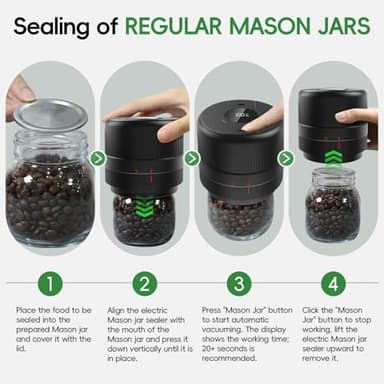 Sealing of REGULAR MASON JARS

1

Place the food to be sealed into the prepared Mason jar and cover it with the lid.

2

Align the electric Mason jar sealer with the mouth of the Mason jar and press it down vertically until it is in place.

3

Press "Mason Jar" button to start automatic vacuuming. The display shows the working time; 20+ seconds is recommended.

4

Click the "Mason Jar" button to stop working, lift the electric Mason jar sealer upward to remove it.