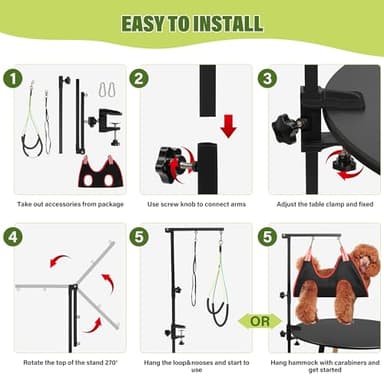 EASY TO INSTALL

1

Take out accessories from package

2

Use screw knob to connect arms

3

Adjust the table clamp and fixed

4

Rotate the top of the stand 270°

5

Hang the loop&nooses and start to use

OR

5

Hang hammock with carabiners and get started