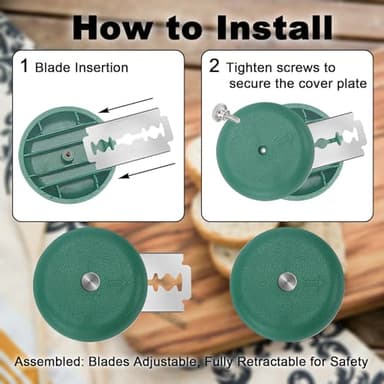 How to Install

1 Blade Insertion

2 Tighten screws to secure the cover plate

Assembled: Blades Adjustable, Fully Retractable for Safety