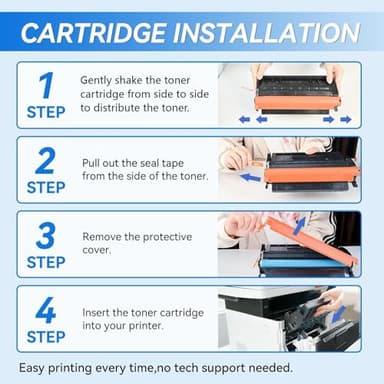 CARTRIDGE INSTALLATION

1
STEP
Gently shake the toner cartridge from side to side to distribute the toner.

2
STEP
Pull out the seal tape from the side of the toner.

3
STEP
Remove the protective cover.

4
STEP
Insert the toner cartridge into your printer.

Easy printing every time,no tech support needed.