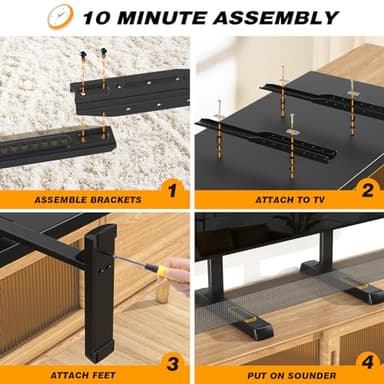 10 MINUTE ASSEMBLY

1
ASSEMBLE BRACKETS

2
ATTACH TO TV

3
ATTACH FEET

4
PUT ON SOUNDER