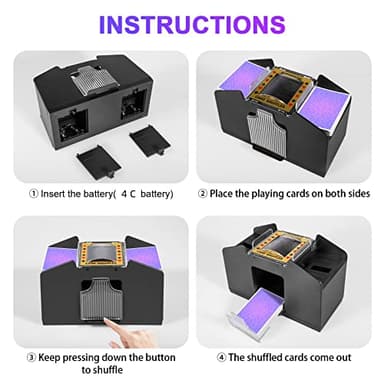 INSTRUCTIONS

① Insert the battery( 4 C battery)

② Place the playing cards on both sides

③ Keep pressing down the button to shuffle

④ The shuffled cards come out