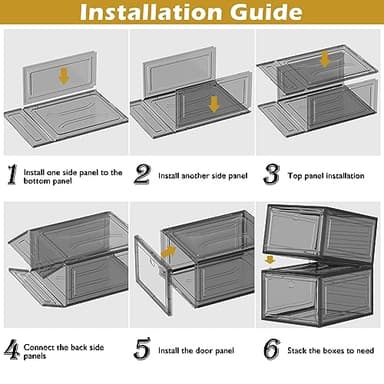 Installation Guide

1 Install one side panel to the bottom panel

2 Install another side panel

3 Top panel installation

4 Connect the back side panels

5 Install the door panel

6 Stack the boxes to need