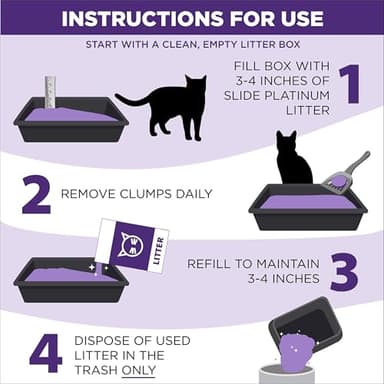 INSTRUCTIONS FOR USE

START WITH A CLEAN, EMPTY LITTER BOX

FILL BOX WITH 3-4 INCHES OF SLIDE PLATINUM LITTER 1

2 REMOVE CLUMPS DAILY

LITTER

REFILL TO MAINTAIN 3-4 INCHES 3

4 DISPOSE OF USED LITTER IN THE TRASH ONLY