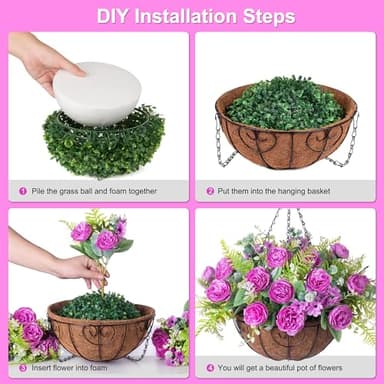 DIY Installation Steps

1 Pile the grass ball and foam together

2 Put them into the hanging basket

3 Insert flower into foam

4 You will get a beautiful pot of flowers