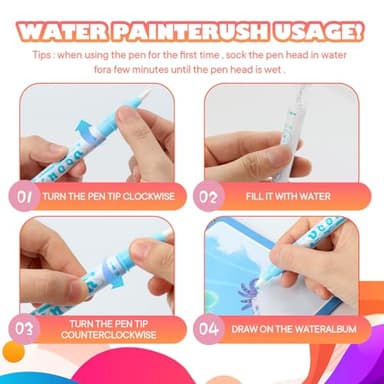 WATER PAINTERUSH USAGE!

Tips : when using the pen for the first time , sock the pen head in water fora few minutes until the pen head is wet .

01 TURN THE PEN TIP CLOCKWISE

02 FILL IT WITH WATER

03 TURN THE PEN TIP COUNTERCLOCKWISE

04 DRAW ON THE WATERALBUM