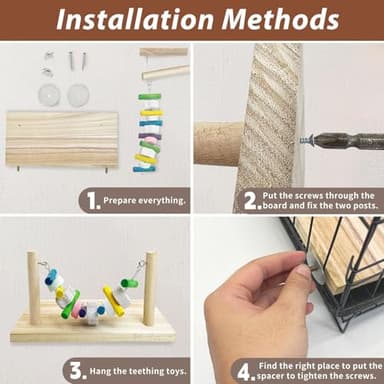 Installation Methods

1. Prepare everything.

2. Put the screws through the board and fix the two posts.

3. Hang the teething toys.

4. Find the right place to put the spacer to tighten the screws.