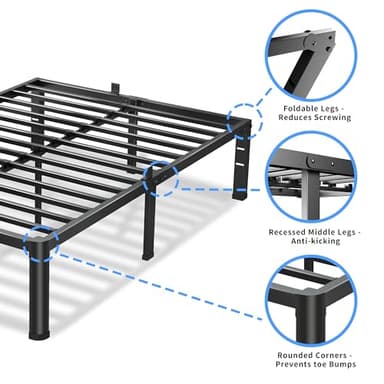 Foldable Legs - Reduces Screwing

Recessed Middle Legs - Anti-kicking

Rounded Corners - Prevents toe Bumps