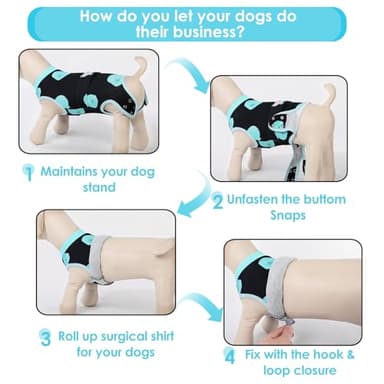 How do you let your dogs do their business?

1 Maintains your dog stand

2 Unfasten the buttom Snaps

3 Roll up surgical shirt for your dogs

4 Fix with the hook & loop closure