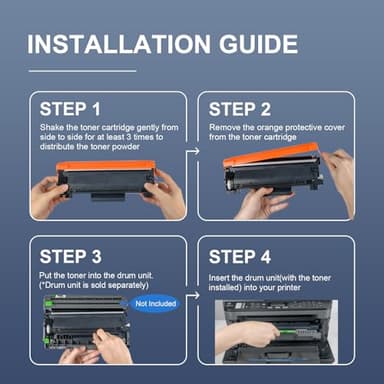 INSTALLATION GUIDE

STEP 1

Shake the toner cartridge gently from side to side for at least 3 times to distribute the toner powder

STEP 2

Remove the orange protective cover from the toner cartridge

STEP 3

Put the toner into the drum unit. (*Drum unit is sold separately)

Not Included

STEP 4

Insert the drum unit(with the toner installed) into your printer