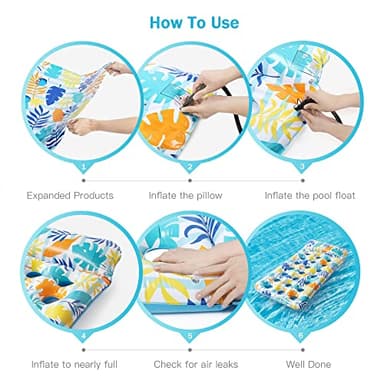 How To Use

1

2

3

Expanded Products

Inflate the pillow

Inflate the pool float

4

5

6

Inflate to nearly full

Check for air leaks

Well Done