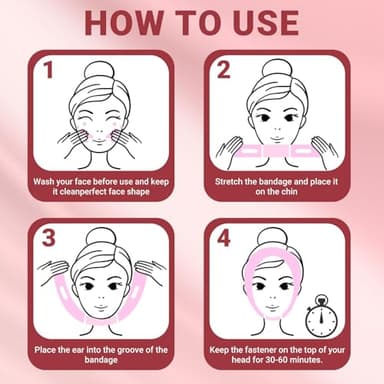 HOW TO USE

1

Wash your face before use and keep it cleanperfect face shape

2

Stretch the bandage and place it on the chin

3

Place the ear into the groove of the bandage

4

Keep the fastener on the top of your head for 30-60 minutes.