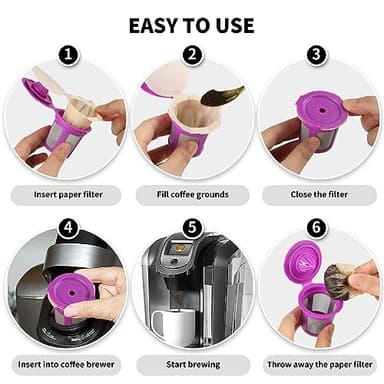 EASY TO USE

1

Insert paper filter

2

Fill coffee grounds

3

Close the filter

4

Insert into coffee brewer

5

Start brewing

6

Throw away the paper filter