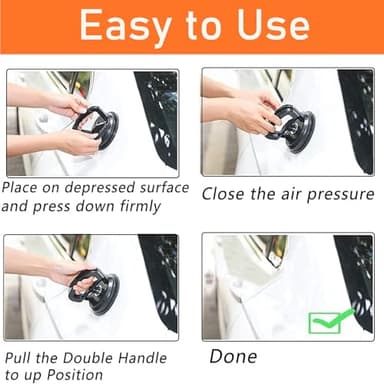 Easy to Use

Place on depressed surface and press down firmly

Close the air pressure

Pull the Double Handle to up Position

Done