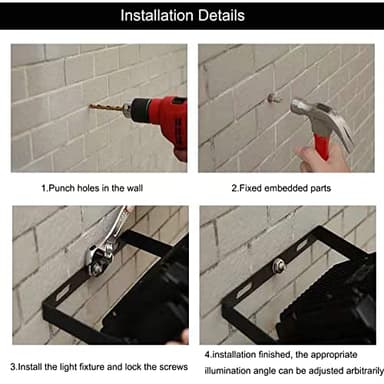 Installation Details

1.Punch holes in the wall

2.Fixed embedded parts

3.Install the light fixture and lock the screws

4.installation finished, the appropriate illumination angle can be adjusted arbitrarily