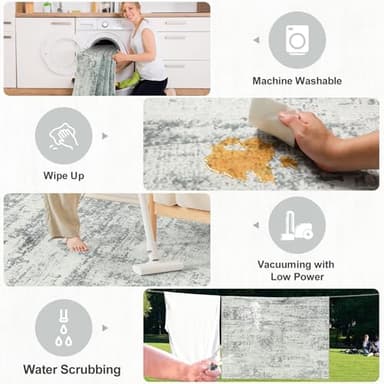 Machine Washable

Wipe Up

Vacuuming with Low Power

Water Scrubbing