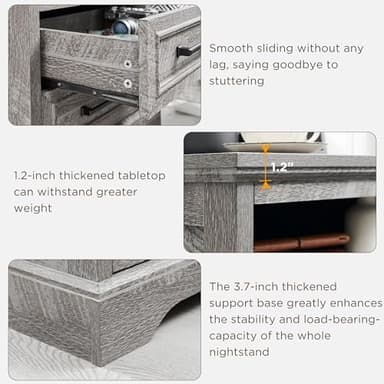 Smooth sliding without any lag, saying goodbye to stuttering

1.2"

1.2-inch thickened tabletop can withstand greater weight

The 3.7-inch thickened support base greatly enhances the stability and load-bearing-capacity of the whole nightstand