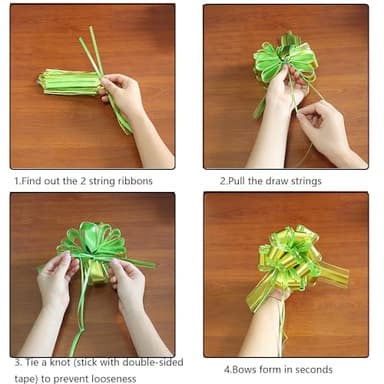 1.Find out the 2 string ribbons

2.Pull the draw strings

3. Tie a knot (stick with double-sided tape) to prevent looseness

4.Bows form in seconds