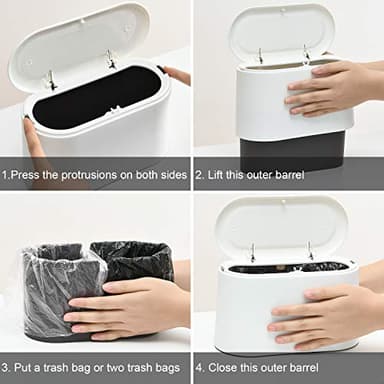 1.Press the protrusions on both sides

2. Lift this outer barrel

3. Put a trash bag or two trash bags

4. Close this outer barrel