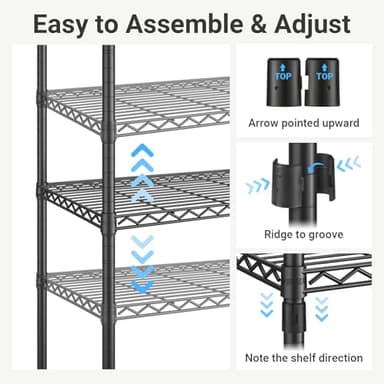 Easy to Assemble & Adjust

TOP TOP

Arrow pointed upward

Ridge to groove

Note the shelf direction