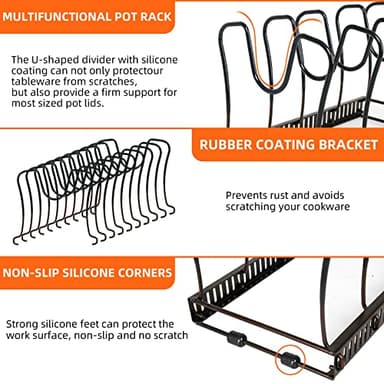 MULTIFUNCTIONAL POT RACK

The U-shaped divider with silicone coating can not only protectour tableware from scratches, but also provide a firm support for most sized pot lids.

RUBBER COATING BRACKET

Prevents rust and avoids scratching your cookware

NON-SLIP SILICONE CORNERS

Strong silicone feet can protect the work surface, non-slip and no scratch