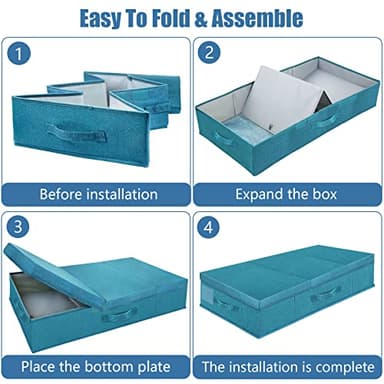 Easy To Fold & Assemble

1

Before installation

2

Expand the box

3

Place the bottom plate

4

The installation is complete