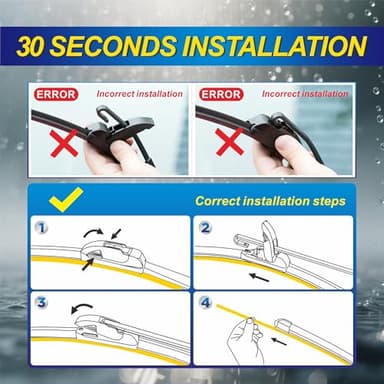 30 SECONDS INSTALLATION

ERROR Incorrect installation

ERROR Incorrect installation

Correct installation steps

1

2

3

4