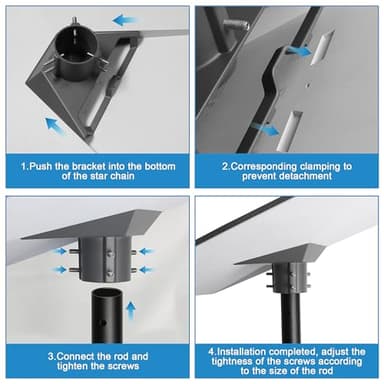 1.Push the bracket into the bottom of the star chain

2.Corresponding clamping to prevent detachment

3.Connect the rod and tighten the screws

4.Installation completed, adjust the tightness of the screws according to the size of the rod