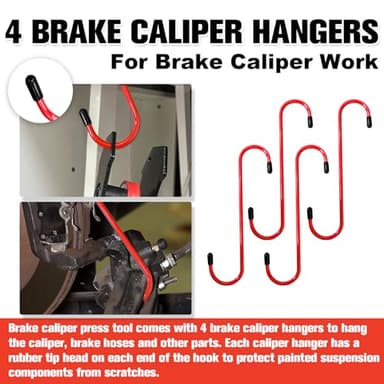 4 BRAKE CALIPER HANGERS
For Brake Caliper Work

Brake caliper press tool comes with 4 brake caliper hangers to hang the caliper, brake hoses and other parts. Each caliper hanger has a rubber tip head on each end of the hook to protect painted suspension components from scratches.