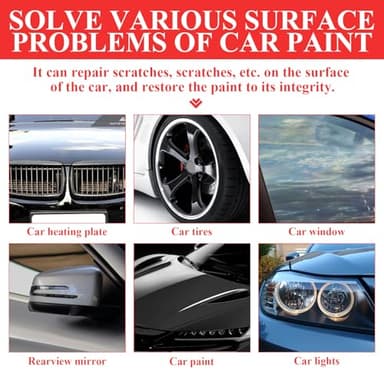 SOLVE VARIOUS SURFACE PROBLEMS OF CAR PAINT

It can repair scratches, scratches, etc. on the surface of the car, and restore the paint to its integrity.

Car heating plate

Car tires

Car window

Rearview mirror

Car paint

Car lights