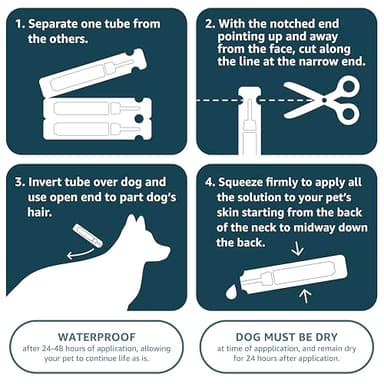 1. Separate one tube from the others.

2. With the notched end pointing up and away from the face, cut along the line at the narrow end.

3. Invert tube over dog and use open end to part dog's hair.

4. Squeeze firmly to apply all the solution to your pet's skin starting from the back of the neck to midway down the back.

WATERPROOF
after 24-48 hours of application, allowing your pet to continue life as is.

DOG MUST BE DRY
at time of appplication, and remain dry for 24 hours after application.