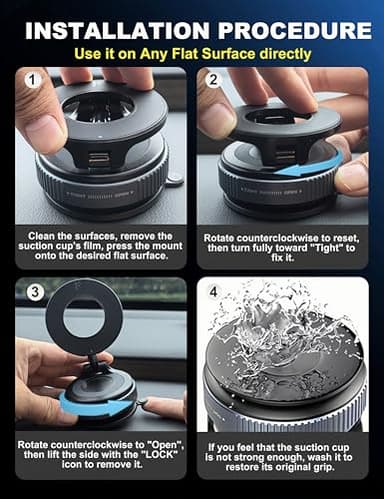 INSTALLATION PROCEDURE

Use it on Any Flat Surface directly

1

Clean the surfaces, remove the suction cup's film, press the mount onto the desired flat surface.

2

Rotate counterclockwise to reset, then turn fully toward "Tight" to fix it.

3

Rotate counterclockwise to "Open", then lift the side with the "LOCK" icon to remove it.

4

If you feel that the suction cup is not strong enough, wash it to restore its original grip.