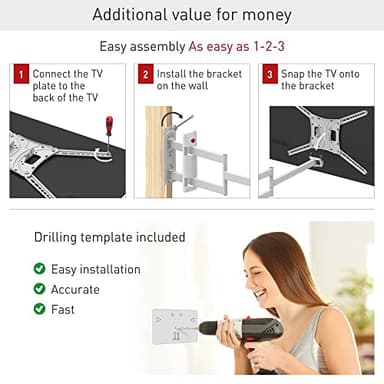 Additional value for money

Easy assembly As easy as 1-2-3

1 Connect the TV plate to the back of the TV

2 Install the bracket on the wall

3 Snap the TV onto the bracket

Drilling template included

Easy installation

Accurate

Fast