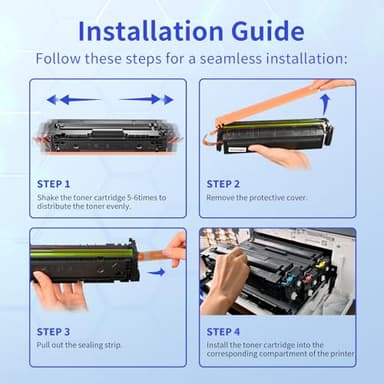 Installation Guide

Follow these steps for a seamless installation:

STEP 1

Shake the toner cartridge 5-6times to distribute the toner evenly.

STEP 2

Remove the protective cover.

STEP 3

Pull out the sealing strip.

STEP 4

Install the toner cartridge into the corresponding compartment of the printer