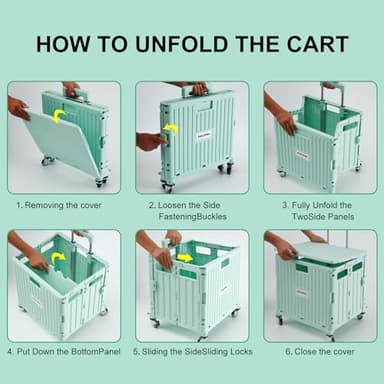 HOW TO UNFOLD THE CART

1. Removing the cover

2. Loosen the Side FasteningBuckles

3. Fully Unfold the TwoSide Panels

4. Put Down the BottomPanel

5. Sliding the SideSliding Locks

6. Close the cover