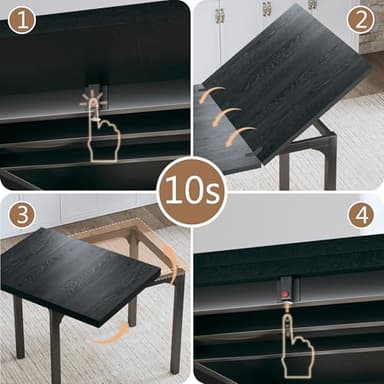 1

2

10s

3

4