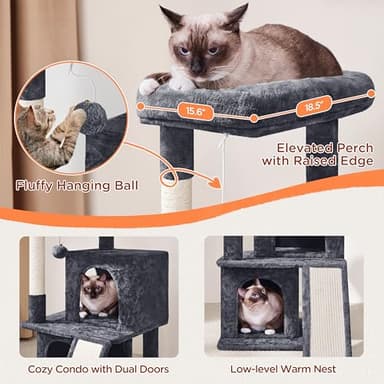 15.6"

18.5"

Elevated Perch with Raised Edge

Fluffy Hanging Ball

Cozy Condo with Dual Doors

Low-level Warm Nest