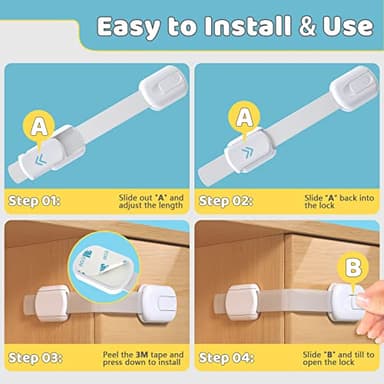 Easy to Install & Use

A

Step 01: Slide out "A" and adjust the length

A

Step 02: Slide "A" back into the lock

Step 03: Peel the 3M tape and press down to install

B

Step 04: Slide "B" and till to open the lock